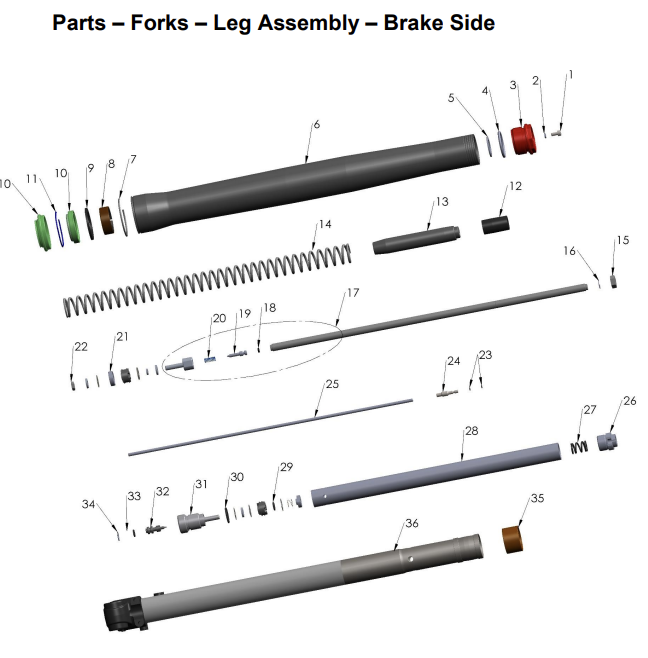 Parts – Forks – Leg Assembly – Brake Side

1
2
3
4
5
6
7
8
9
10
11
10
12
13
14
15
16
17
18
19
20
21
22
23
24
25
26
27
28
29
30
31
32
33
34
35
36