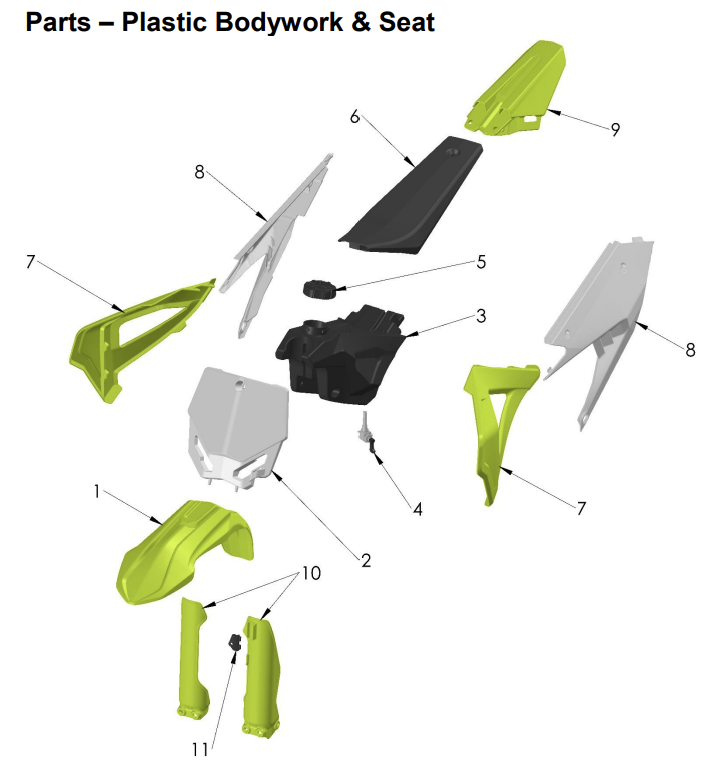 Parts – Plastic Bodywork & Seat

9

6

8

5

7

3

8

4

7

1

2

10

11